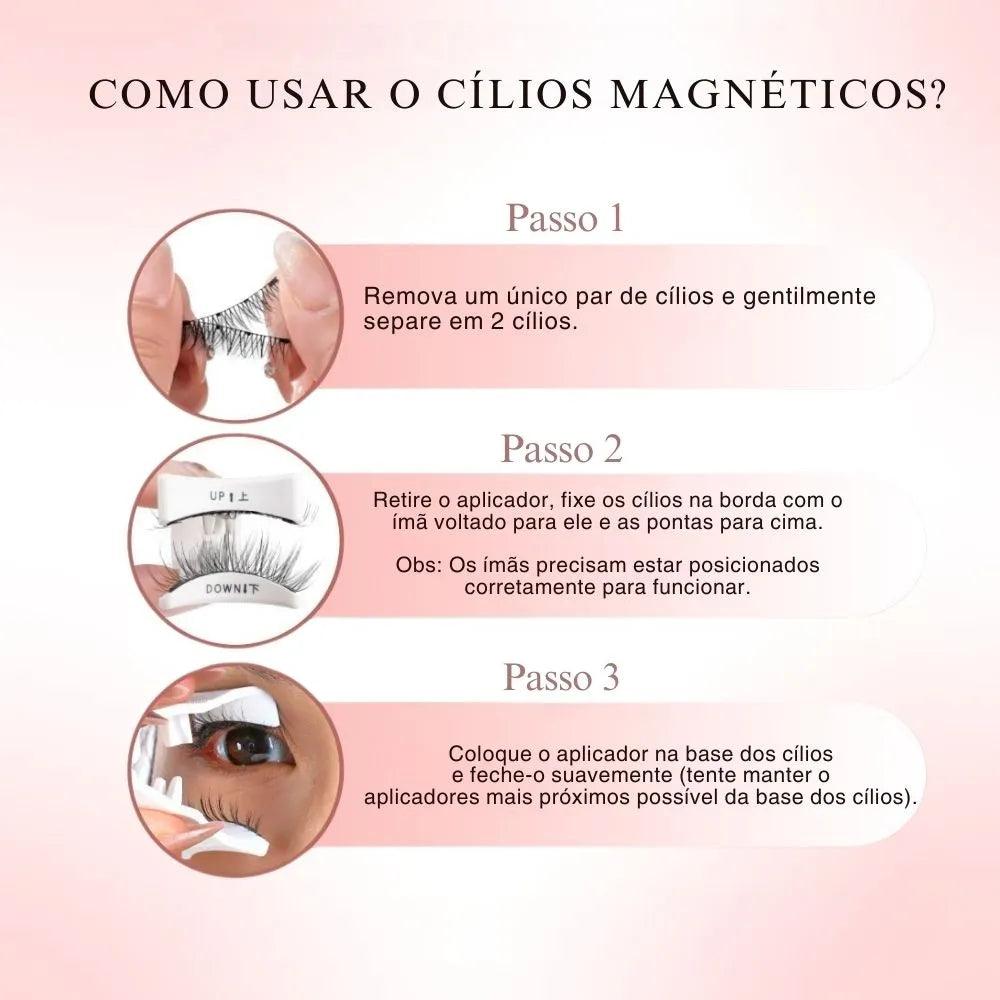 COMO USAR O CÍLIOS MAGNÉTICOS?

Passo 1

Remova um único par de cílios e gentilmente separe em 2 cílios.

Passo 2

UP↑上

DOWN↓下

Retire o aplicador, fixe os cílios na borda com o ímã voltado para ele e as pontas para cima.

Obs: Os ímãs precisam estar posicionados corretamente para funcionar.

Passo 3

Coloque o aplicador na base dos cílios e feche-o suavemente (tente manter o aplicadores mais próximos possível da base dos cílios).